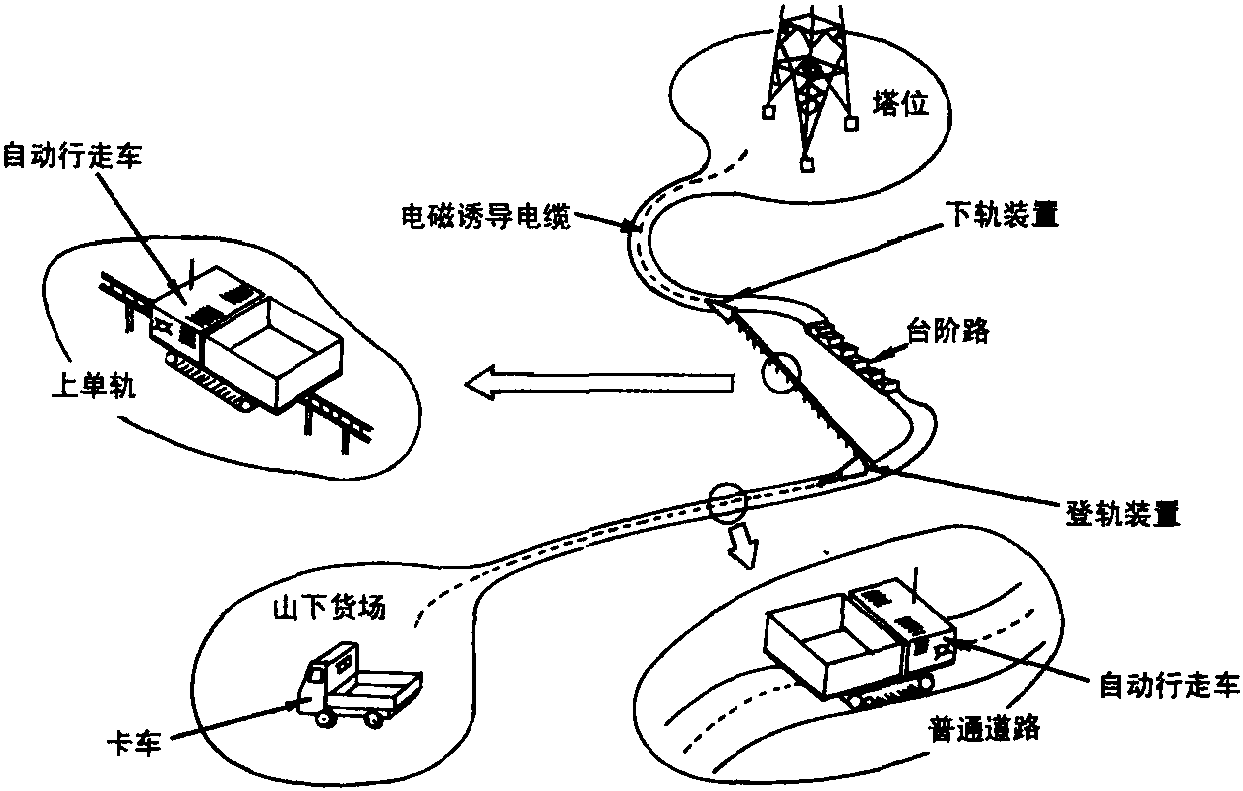 塔位

自动行走车

电磁诱导电缆

下轨装置

台阶路

上单轨

登轨装置

山下货场

卡车

自动行走车

普通道路